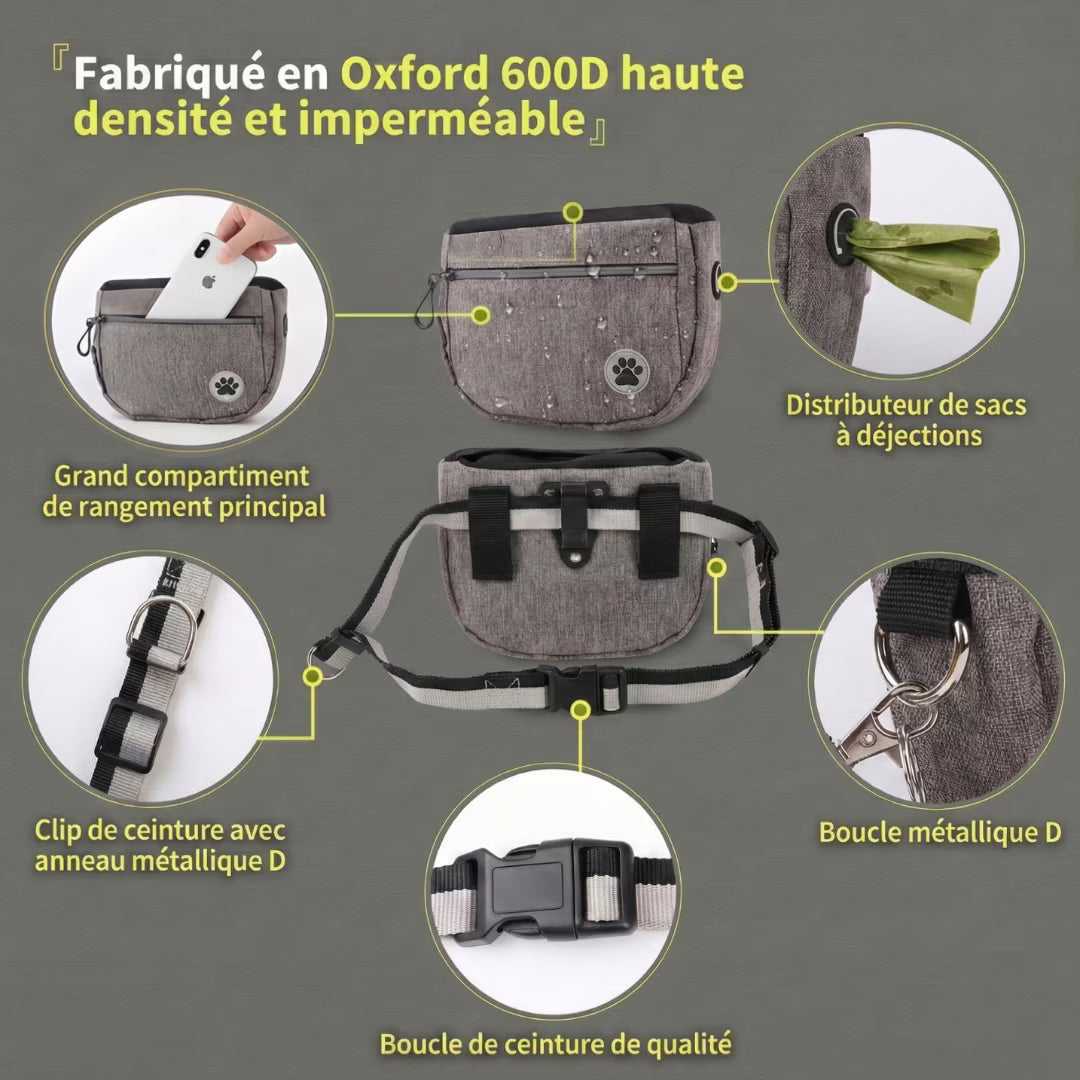 『Fabriqué en Oxford 600D haute densité et imperméable』

Grand compartiment de rangement principal

Distributeur de sacs à déjections

Clip de ceinture avec anneau métallique D

Boucle métallique D

Boucle de ceinture de qualité